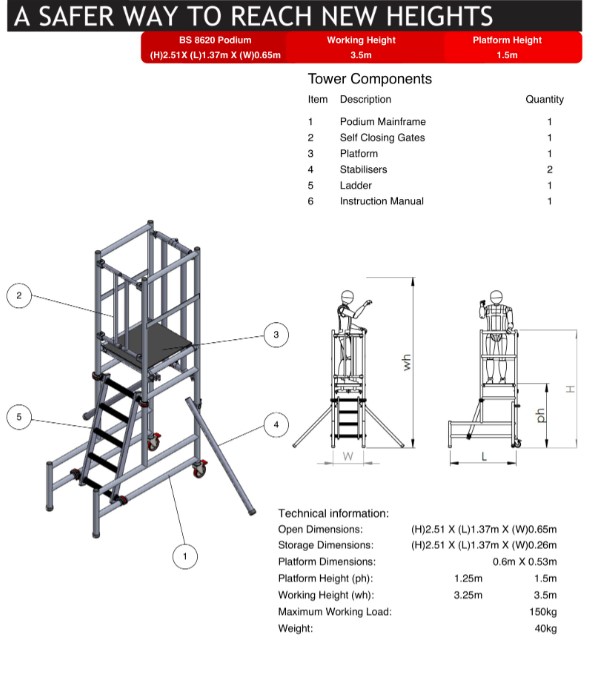 A SAFER WAY TO REACH NEW HEIGHTS

| BS 8620 Podium | Working Height | Platform Height |
|---|---|---|
| (H)2.51X (L)1.37m X (W)0.65m | 3.5m | 1.5m |

Tower Components

| Item | Description | Quantity |
|---|---|---|
| 1 | Podium Mainframe | 1 |
| 2 | Self Closing Gates | 1 |
| 3 | Platform | 1 |
| 4 | Stabilisers | 2 |
| 5 | Ladder | 1 |
| 6 | Instruction Manual | 1 |

2
3
5
4
1

wh
W
H
ph
L

Technical information:

| | | |
|---|---|---|
| Open Dimensions: | | (H)2.51 X (L)1.37m X (W)0.65m |
| Storage Dimensions: | | (H)2.51 X (L)1.37m X (W)0.26m |
| Platform Dimensions: | | 0.6m X 0.53m |
| Platform Height (ph): | 1.25m | 1.5m |
| Working Height (wh): | 3.25m | 3.5m |
| Maximum Working Load: | | 150kg |
| Weight: | | 40kg |